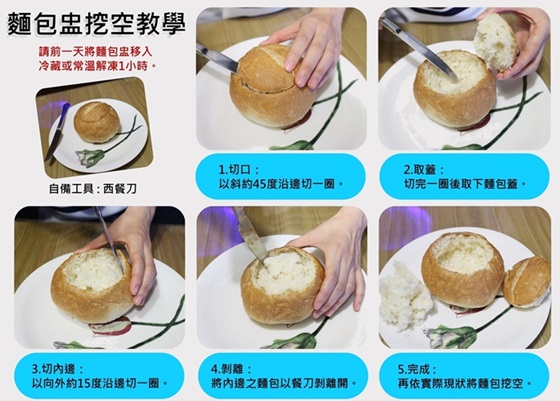 麵包盅挖空教學

請前一天將麵包盅移入冷藏或常溫解凍1小時。

自備工具：西餐刀

1.切口：
以斜約45度沿邊切一圈。

2.取蓋：
切完一圈後取下麵包蓋。

3.切內邊：
以向外約15度沿邊切一圈。

4.剝離：
將內邊之麵包以餐刀剝離開。

5.完成：
再依實際現狀將麵包挖空。