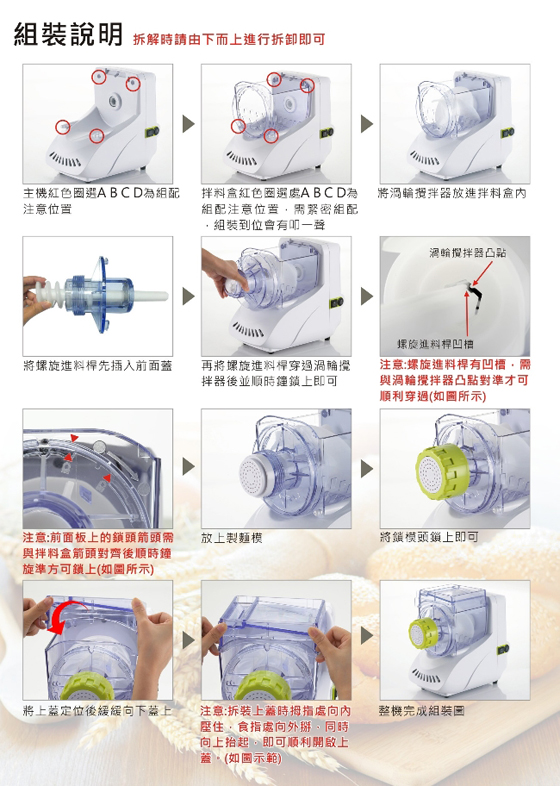 組裝說明 拆解時請由下而上進行拆卸即可

主機紅色圈選A B C D為組配注意位置

拌料盒紅色圈選處A B C D為組配注意位置，需緊密組配，組裝到位會有叩一聲

將渦輪攪拌器放進拌料盒內

將螺旋進料桿先插入前面蓋

再將螺旋進料桿穿過渦輪攪拌器後並順時鐘鎖上即可

渦輪攪拌器凸點

螺旋進料桿凹槽

注意:螺旋進料桿有凹槽，需與渦輪攪拌器凸點對準才可順利穿過(如圖所示)

注意:前面板上的鎖頭箭頭需與拌料盒箭頭對齊後順時鐘旋準方可鎖上(如圖所示)

放上製麵模

將鎖模頭鎖上即可

將上蓋定位後緩緩向下蓋上

注意:拆裝上蓋時拇指處向內壓住，食指處向外掰，同時向上抬起，即可順利開啟上蓋。(如圖示範)

整機完成組裝圖