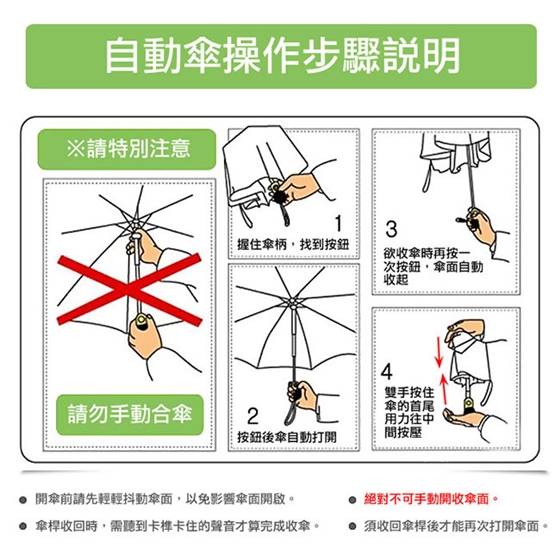 自動傘操作步驟說明

※請特別注意

請勿手動合傘

1
握住傘柄，找到按鈕

2
按鈕後傘自動打開

3
欲收傘時再按一次按鈕，傘面自動收起

4
雙手按住傘的首尾用力往中間按壓

● 開傘前請先輕輕抖動傘面，以免影響傘面開啟。
● 傘桿收回時，需聽到卡榫卡住的聲音才算完成收傘。
● 絕對不可手動開收傘面。
● 須收回傘桿後才能再次打開傘面。