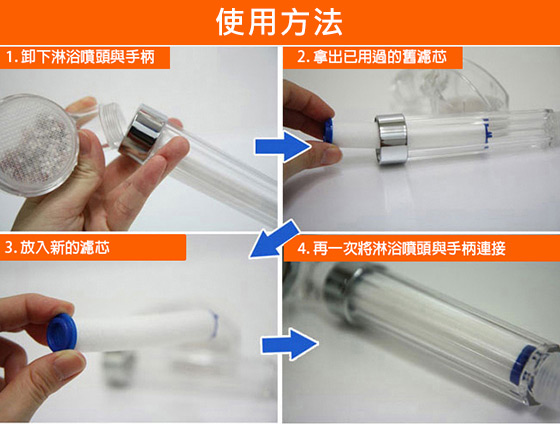 使用方法

1. 卸下淋浴噴頭與手柄

2. 拿出已用過的舊濾芯

3. 放入新的濾芯

4. 再一次將淋浴噴頭與手柄連接