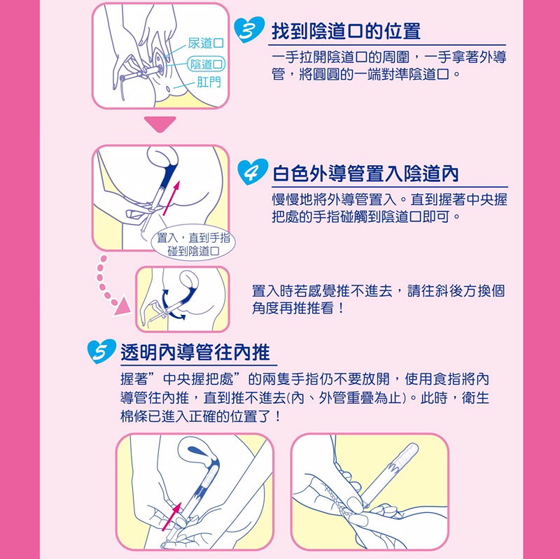 尿道口
陰道口
肛門

3 找到陰道口的位置

一手拉開陰道口的周圍，一手拿著外導管，將圓圓的一端對準陰道口。

4 白色外導管置入陰道內

慢慢地將外導管置入。直到握著中央握把處的手指碰觸到陰道口即可。

置入，直到手指碰到陰道口

置入時若感覺推不進去，請往斜後方換個角度再推推看！

5 透明內導管往內推

握著”中央握把處”的兩隻手指仍不要放開，使用食指將內導管往內推，直到推不進去(內、外管重疊為止)。此時，衛生棉條已進入正確的位置了！