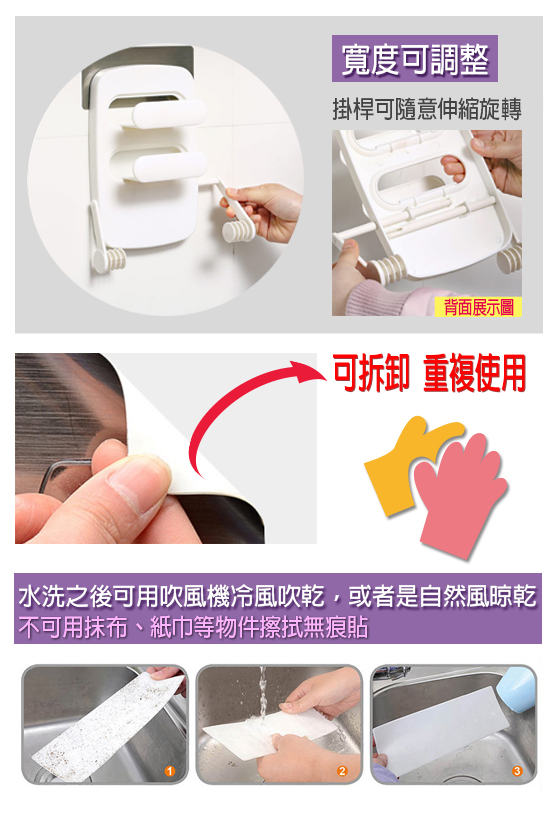 寬度可調整

掛桿可隨意伸縮旋轉

背面展示圖

可拆卸 重複使用

水洗之後可用吹風機冷風吹乾，或者是自然風晾乾
不可用抹布、紙巾等物件擦拭無痕貼

1

2

3