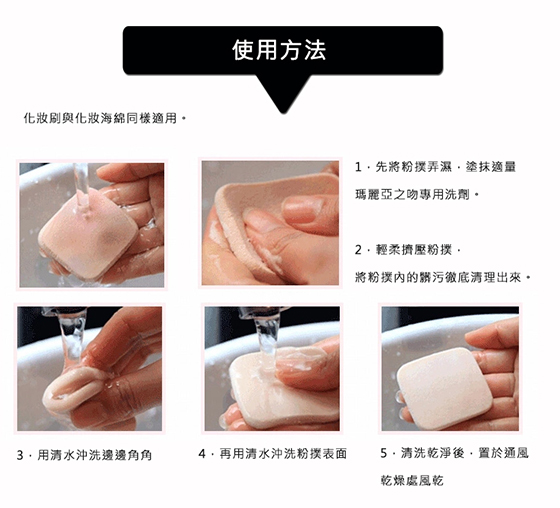 使用方法

化妝刷與化妝海綿同樣適用。

1．先將粉撲弄濕，塗抹適量瑪麗亞之吻專用洗劑。

2．輕柔擠壓粉撲，將粉撲內的髒污徹底清理出來。

3．用清水沖洗邊邊角角

4．再用清水沖洗粉撲表面

5．清洗乾淨後，置於通風乾燥處風乾