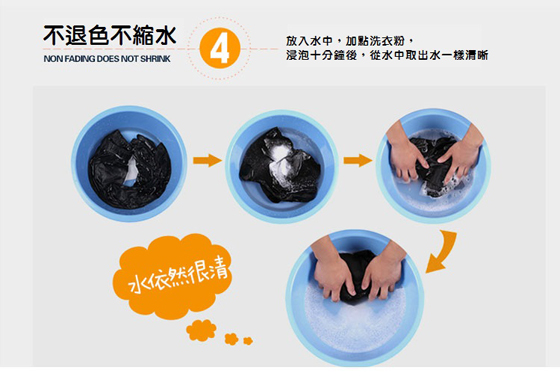 不退色不縮水
NON FADING DOES NOT SHRINK

4

放入水中，加點洗衣粉，
浸泡十分鐘後，從水中取出水一樣清晰

水依然很清