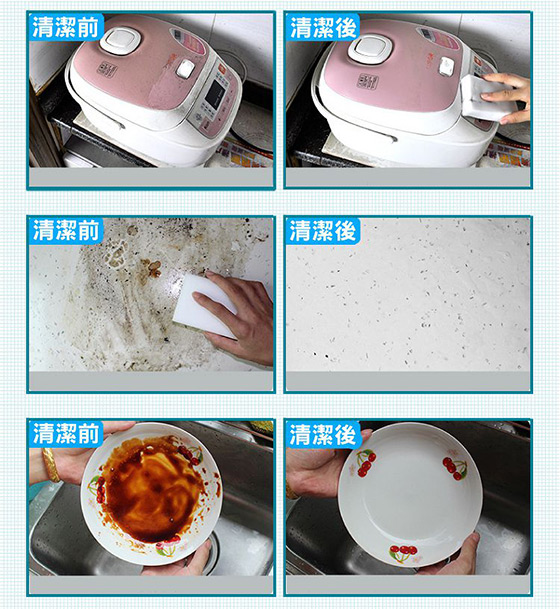 清潔前

清潔後

清潔前

清潔後

清潔前

清潔後