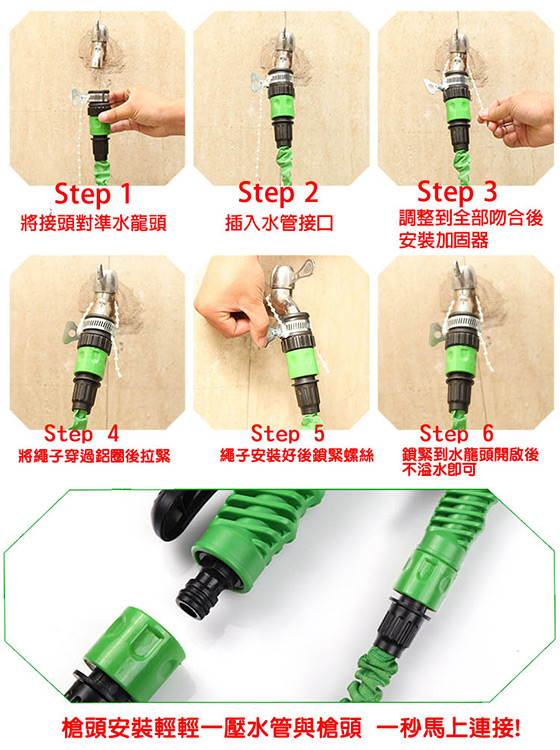 Step 1
將接頭對準水龍頭

Step 2
插入水管接口

Step 3
調整到全部吻合後安裝加固器

Step 4
將繩子穿過鋁圈後拉緊

Step 5
繩子安裝好後鎖緊螺絲

Step 6
鎖緊到水龍頭開啟後不溢水即可

槍頭安裝輕輕一壓水管與槍頭 一秒馬上連接!