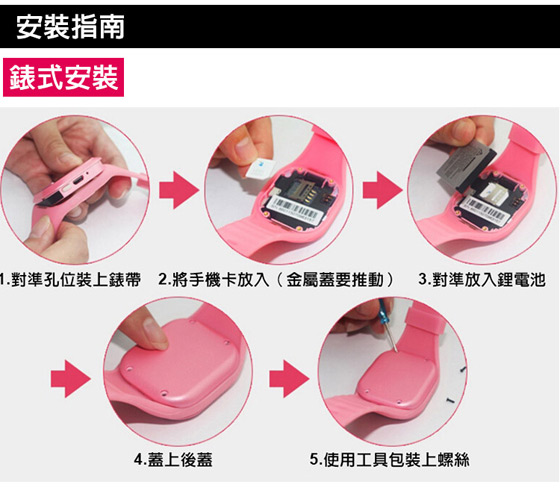 安裝指南

錶式安裝

1.對準孔位裝上錶帶

2.將手機卡放入（金屬蓋要推動）

3.對準放入鋰電池

4.蓋上後蓋

5.使用工具包裝上螺絲