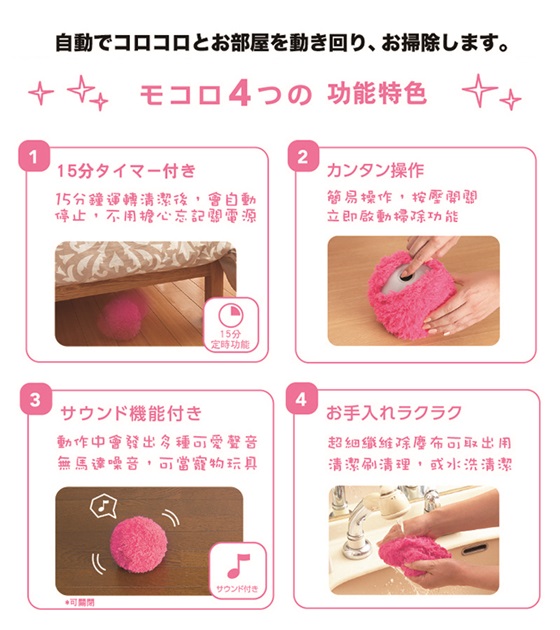 自動でコロコロとお部屋を動き回り、お掃除します。

モコロ4つの 功能特色

1
15分タイマー付き
15分鐘運轉清潔後，會自動停止，不用擔心忘記關電源
15分
定時功能

2
カンタン操作
簡易操作，按壓開關立即啟動掃除功能

3
サウンド機能付き
動作中會發出多種可愛聲音無馬達噪音，可當寵物玩具
サウンド付き
*可關閉

4
お手入れラクラク
超細纖維除塵布可取出用清潔刷清理，或水洗清潔