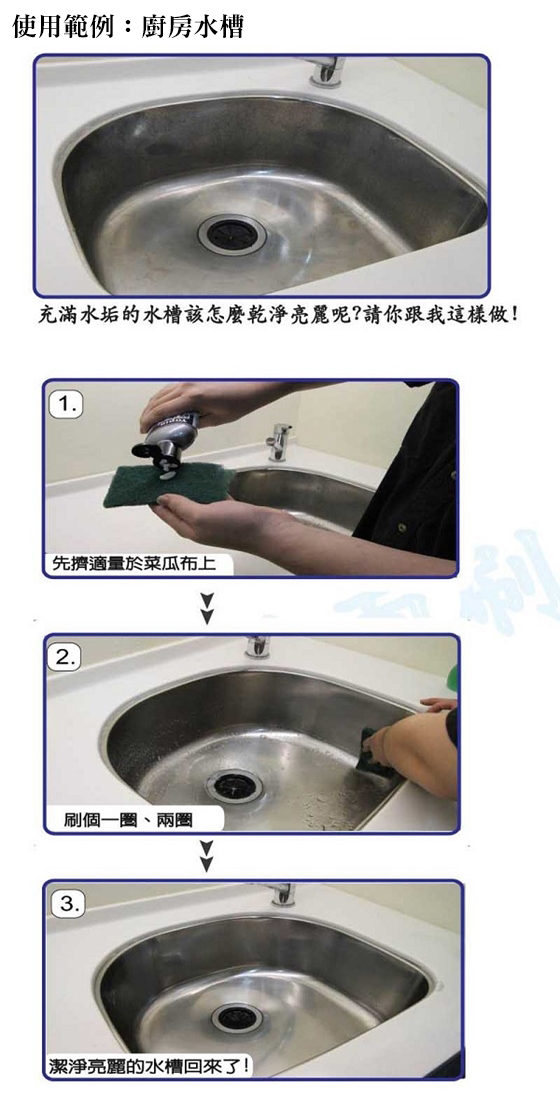 使用範例：廚房水槽

充滿水垢的水槽該怎麼乾淨亮麗呢?請你跟我這樣做!

1.

先擠適量於菜瓜布上

2.

刷個一圈、兩圈

3.

潔淨亮麗的水槽回來了!