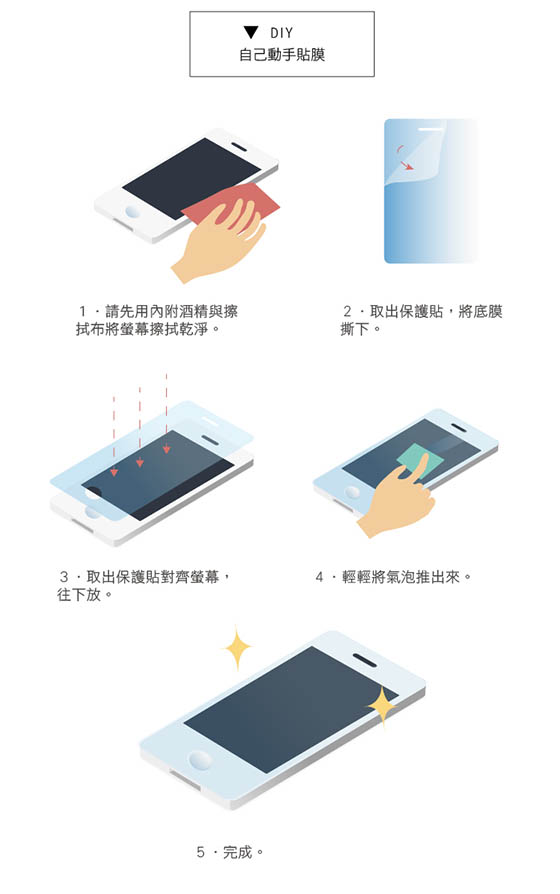 ▼ DIY
自己動手貼膜

1．請先用內附酒精與擦拭布將螢幕擦拭乾淨。

2．取出保護貼，將底膜撕下。

3．取出保護貼對齊螢幕，往下放。

4．輕輕將氣泡推出來。

5．完成。