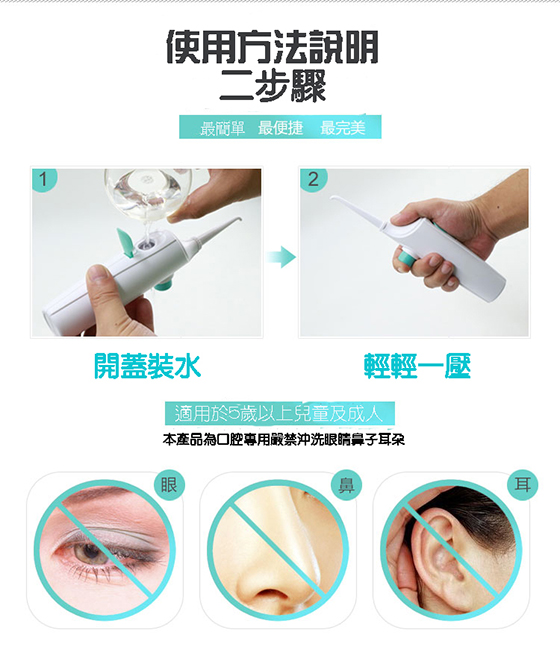 使用方法說明
二步驟

最簡單 最便捷 最完美

1

2

開蓋裝水

輕輕一壓

適用於5歲以上兒童及成人

本產品為口腔專用嚴禁沖洗眼睛鼻子耳朵

眼

鼻

耳