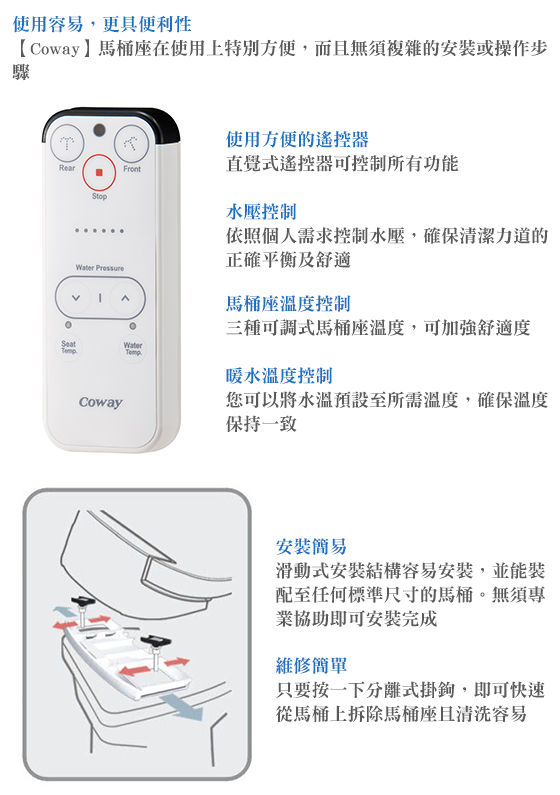 使用容易，更具便利性
【Coway】馬桶座在使用上特別方便，而且無須複雜的安裝或操作步驟

Rear
Front
Stop
Water Pressure
Seat Temp.
Water Temp.
Coway

使用方便的遙控器
直覺式遙控器可控制所有功能

水壓控制
依照個人需求控制水壓，確保清潔力道的正確平衡及舒適

馬桶座溫度控制
三種可調式馬桶座溫度，可加強舒適度

暖水溫度控制
您可以將水溫預設至所需溫度，確保溫度保持一致

安裝簡易
滑動式安裝結構容易安裝，並能裝配至任何標準尺寸的馬桶。無須專業協助即可安裝完成

維修簡單
只要按一下分離式掛鉤，即可快速從馬桶上拆除馬桶座且清洗容易