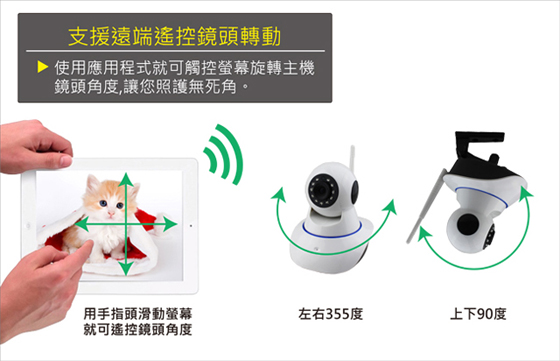 支援遠端遙控鏡頭轉動

▶ 使用應用程式就可觸控螢幕旋轉主機鏡頭角度,讓您照護無死角。

用手指頭滑動螢幕
就可遙控鏡頭角度

左右355度

上下90度