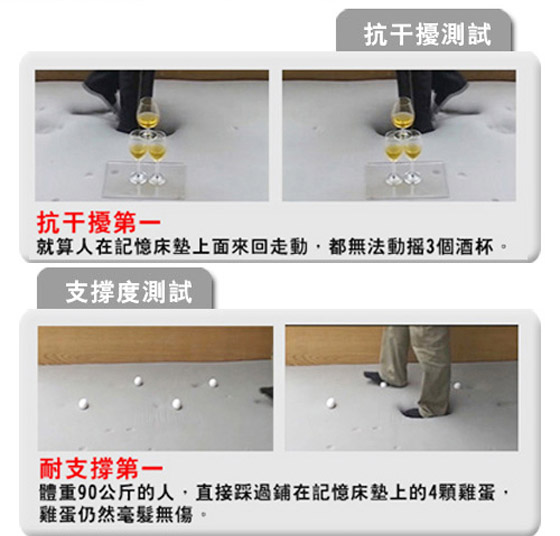 抗干擾測試

抗干擾第一
就算人在記憶床墊上面來回走動，都無法動搖3個酒杯。

支撐度測試

耐支撐第一
體重90公斤的人，直接踩過鋪在記憶床墊上的4顆雞蛋，雞蛋仍然毫髮無傷。