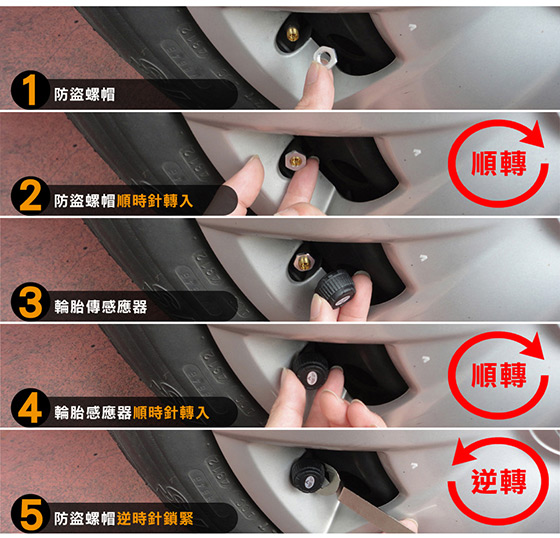 1 防盜螺帽

2 防盜螺帽順時針轉入

順轉

3 輪胎傳感應器

4 輪胎感應器順時針轉入

順轉

5 防盜螺帽逆時針鎖緊

逆轉