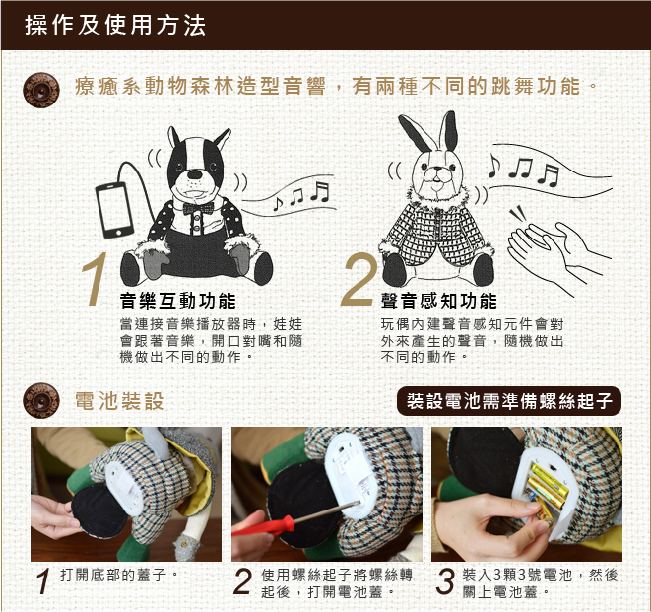 操作及使用方法

療癒系動物森林造型音響，有兩種不同的跳舞功能。

1
音樂互動功能
當連接音樂播放器時，娃娃會跟著音樂，開口對嘴和隨機做出不同的動作。

2
聲音感知功能
玩偶內建聲音感知元件會對外來產生的聲音，隨機做出不同的動作。

電池裝設

裝設電池需準備螺絲起子

1 打開底部的蓋子。

2 使用螺絲起子將螺絲轉起後，打開電池蓋。

3 裝入3顆3號電池，然後關上電池蓋。