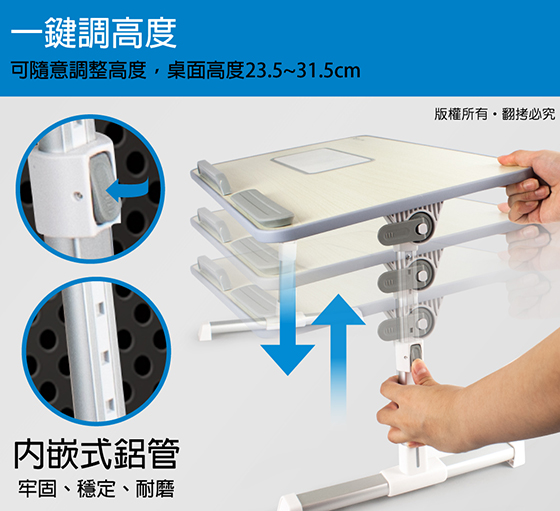 一鍵調高度

可隨意調整高度，桌面高度23.5~31.5cm

版權所有・翻拷必究

內嵌式鋁管

牢固、穩定、耐磨