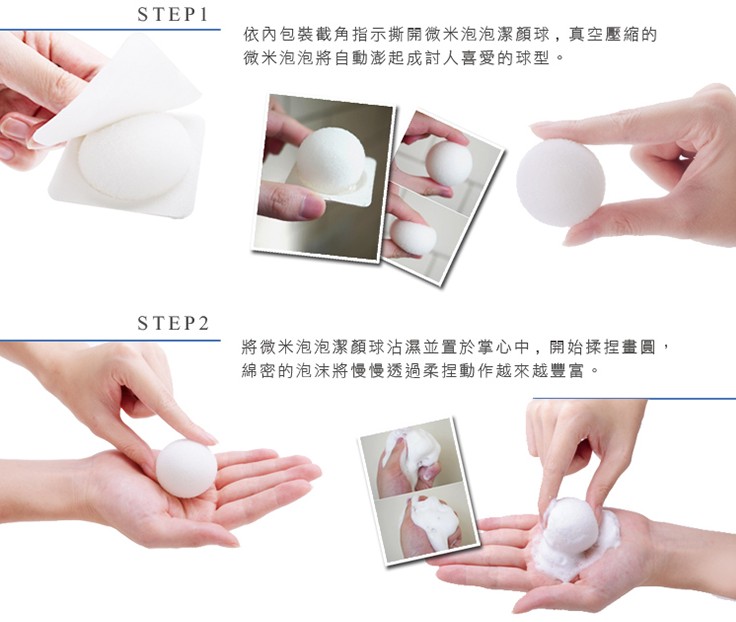 STEP1

依內包裝截角指示撕開微米泡泡潔顏球，真空壓縮的微米泡泡將自動澎起成討人喜愛的球型。

STEP2

將微米泡泡潔顏球沾濕並置於掌心中，開始揉捏畫圓，綿密的泡沫將慢慢透過柔捏動作越來越豐富。