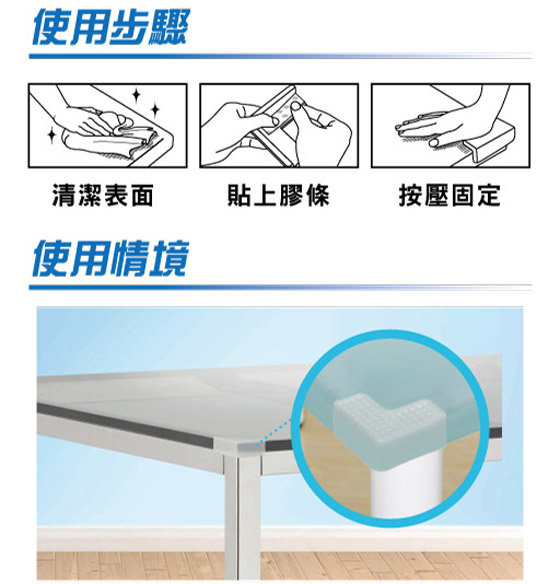 使用步驟

清潔表面

貼上膠條

按壓固定

使用情境