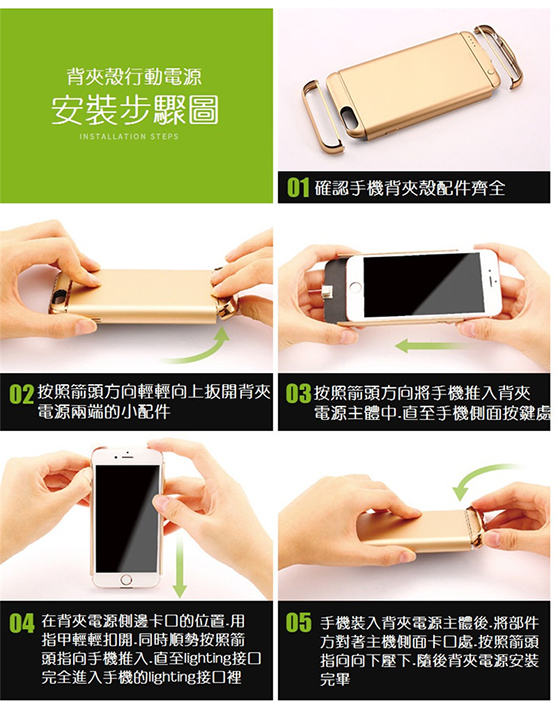 背夾殼行動電源
安裝步驟圖
INSTALLATION STEPS

01 確認手機背夾殼配件齊全

02 按照箭頭方向輕輕向上扳開背夾電源兩端的小配件

03 按照箭頭方向將手機推入背夾電源主體中.直至手機側面按鍵處

04 在背夾電源側邊卡口的位置.用指甲輕輕扣開.同時順勢按照箭頭指向手機推入.直至lighting接口完全進入手機的lighting接口裡

05 手機裝入背夾電源主體後.將部件方對著主機側面卡口處.按照箭頭指向向下壓下.隨後背夾電源安裝完畢