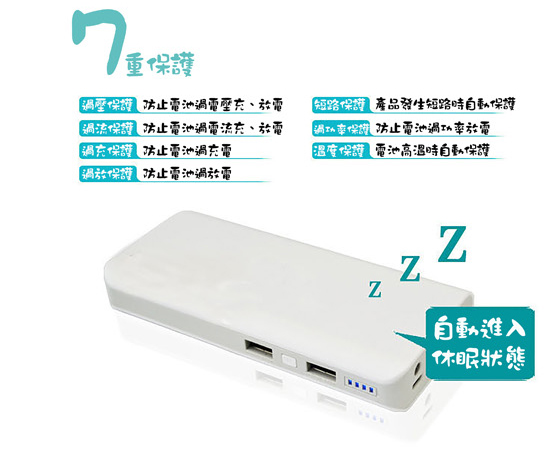 7重保護

過壓保護 防止電池過電壓充、放電
過流保護 防止電池過電流充、放電
過充保護 防止電池過充電
過放保護 防止電池過放電

短路保護 產品發生短路時自動保護
過功率保護 防止電池過功率放電
溫度保護 電池高溫時自動保護

z Z Z

自動進入休眠狀態