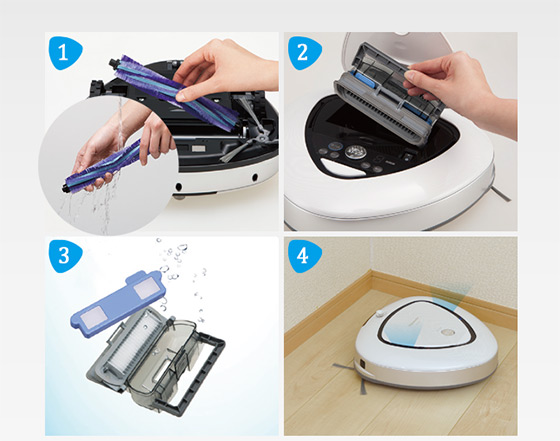 1

2

3

4