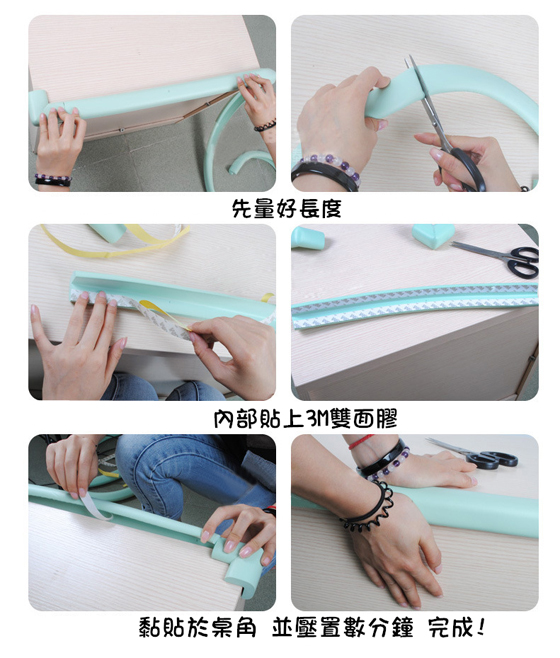 先量好長度

內部貼上3M雙面膠

黏貼於桌角 並壓置數分鐘 完成!