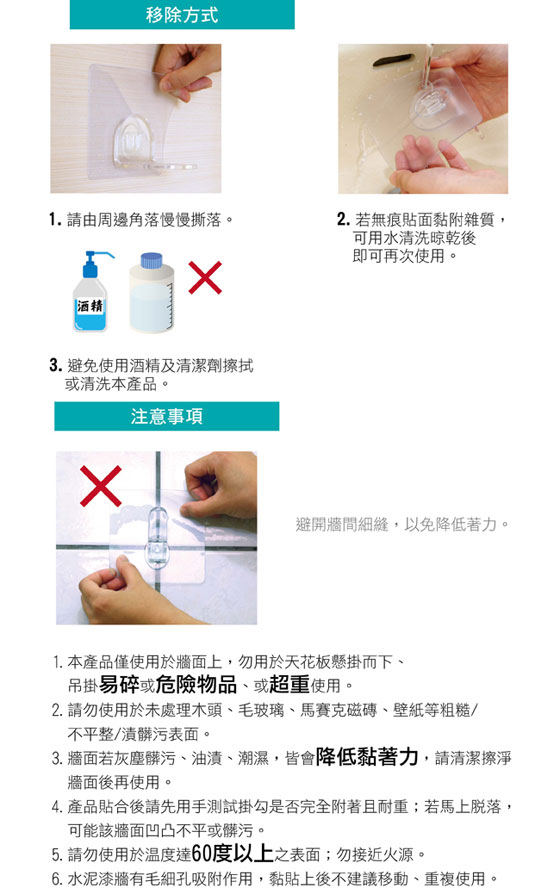 移除方式

1. 請由周邊角落慢慢撕落。

2. 若無痕貼面黏附雜質，可用水清洗晾乾後即可再次使用。

酒精

3. 避免使用酒精及清潔劑擦拭或清洗本產品。

注意事項

避開牆間細縫，以免降低著力。

1. 本產品僅使用於牆面上，勿用於天花板懸掛而下、吊掛易碎或危險物品、或超重使用。
2. 請勿使用於未處理木頭、毛玻璃、馬賽克磁磚、壁紙等粗糙/不平整/漬髒污表面。
3. 牆面若灰塵髒污、油漬、潮濕，皆會降低黏著力，請清潔擦淨牆面後再使用。
4. 產品貼合後請先用手測試掛勾是否完全附著且耐重；若馬上脫落，可能該牆面凹凸不平或髒污。
5. 請勿使用於溫度達60度以上之表面；勿接近火源。
6. 水泥漆牆有毛細孔吸附作用，黏貼上後不建議移動、重複使用。