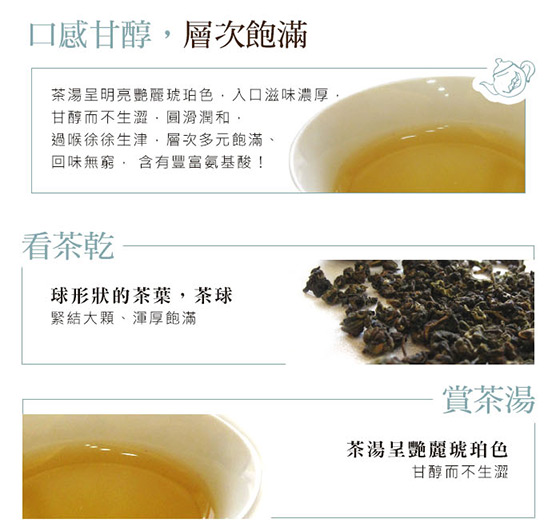 口感甘醇，層次飽滿

茶湯呈明亮艷麗琥珀色，入口滋味濃厚，
甘醇而不生澀，圓滑潤和，
過喉徐徐生津，層次多元飽滿、
回味無窮， 含有豐富氨基酸！

看茶乾

球形狀的茶葉，茶球
緊結大顆、渾厚飽滿

賞茶湯

茶湯呈艷麗琥珀色
甘醇而不生澀