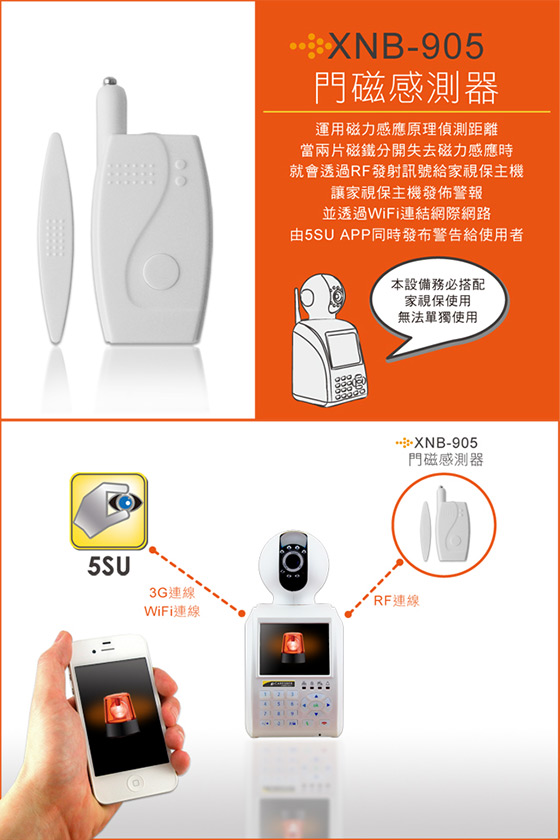 XNB-905
門磁感測器

運用磁力感應原理偵測距離
當兩片磁鐵分開失去磁力感應時
就會透過RF發射訊號給家視保主機
讓家視保主機發佈警報
並透過WiFi連結網際網路
由5SU APP同時發布警告給使用者

本設備務必搭配
家視保使用
無法單獨使用

XNB-905
門磁感測器

5SU

3G連線
WiFi連線

RF連線