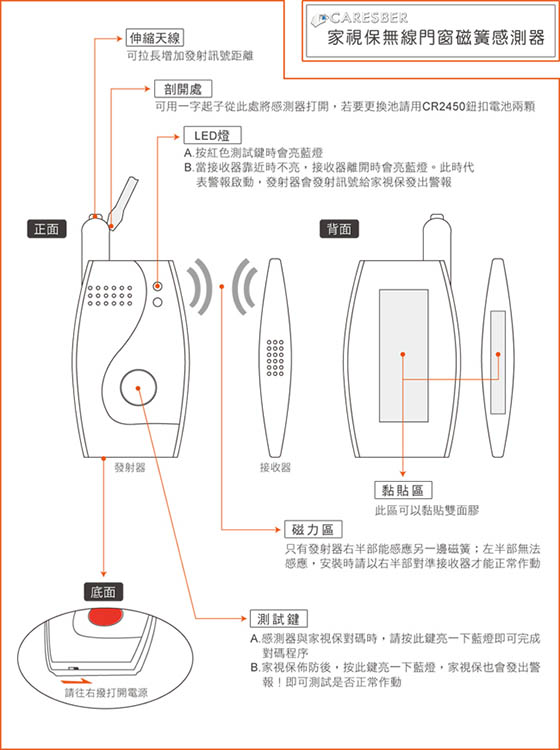 CARESBER
家視保無線門窗磁簧感測器

伸縮天線
可拉長增加發射訊號距離

剖開處
可用一字起子從此處將感測器打開，若要更換池請用CR2450鈕扣電池兩顆

LED燈
A.按紅色測試鍵時會亮藍燈
B.當接收器靠近時不亮，接收器離開時會亮藍燈。此時代表警報啟動，發射器會發射訊號給家視保發出警報

正面

背面

發射器

接收器

黏貼區
此區可以黏貼雙面膠

磁力區
只有發射器右半部能感應另一邊磁簧；左半部無法感應，安裝時請以右半部對準接收器才能正常作動

底面

請往右撥打開電源

測試鍵
A.感測器與家視保對碼時，請按此鍵亮一下藍燈即可完成對碼程序
B.家視保佈防後，按此鍵亮一下藍燈，家視保也會發出警報！即可測試是否正常作動