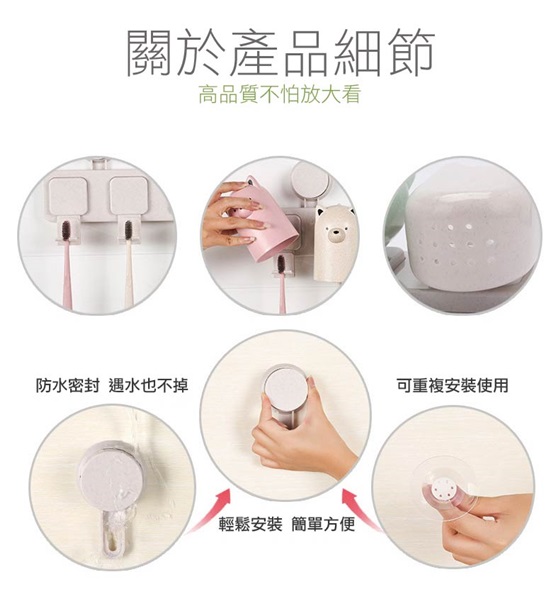 關於產品細節

高品質不怕放大看

防水密封 遇水也不掉

可重複安裝使用

輕鬆安裝 簡單方便