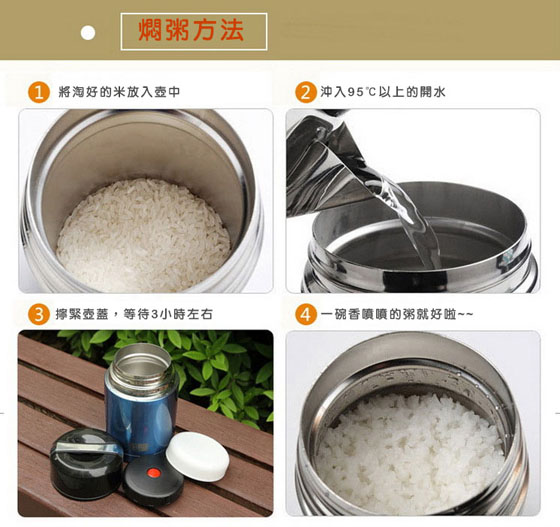 燜粥方法

1 將淘好的米放入壺中

2 沖入95℃以上的開水

3 擰緊壺蓋，等待3小時左右

4 一碗香噴噴的粥就好啦~~