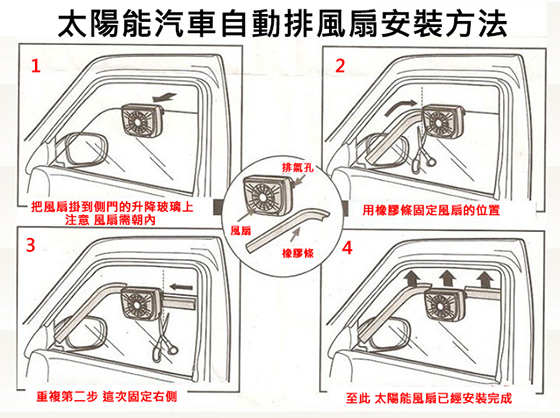 太陽能汽車自動排風扇安裝方法

1

把風扇掛到側門的升降玻璃上
注意 風扇需朝內

2

用橡膠條固定風扇的位置

排氣孔

風扇

橡膠條

3

重複第二步 這次固定右側

4

至此 太陽能風扇已經安裝完成