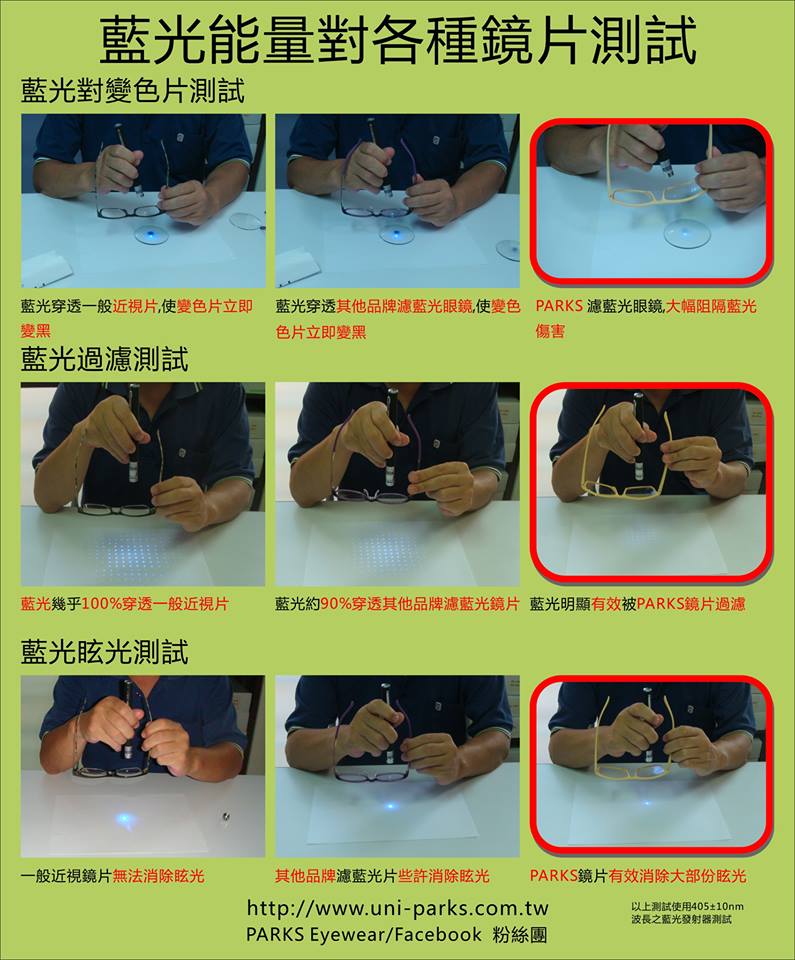 藍光能量對各種鏡片測試

藍光對變色片測試

藍光穿透一般近視片,使變色片立即變黑

藍光穿透其他品牌濾藍光眼鏡,使變色片立即變黑

PARKS 濾藍光眼鏡,大幅阻隔藍光傷害

藍光過濾測試

藍光幾乎100%穿透一般近視片

藍光約90%穿透其他品牌濾藍光鏡片

藍光明顯有效被PARKS鏡片過濾

藍光眩光測試

一般近視鏡片無法消除眩光

其他品牌濾藍光片些許消除眩光

PARKS鏡片有效消除大部份眩光

http://www.uni-parks.com.tw
PARKS Eyewear/Facebook 粉絲團

以上測試使用405±10nm 波長之藍光發射器測試