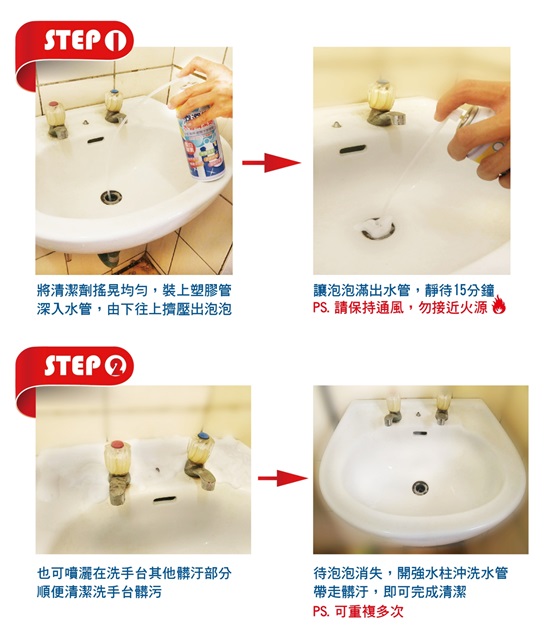 STEP 1

將清潔劑搖晃均勻，裝上塑膠管深入水管，由下往上擠壓出泡泡

讓泡泡滿出水管，靜待15分鐘
PS. 請保持通風，勿接近火源

STEP 2

也可噴灑在洗手台其他髒汙部分順便清潔洗手台髒污

待泡泡消失，開強水柱沖洗水管帶走髒汙，即可完成清潔
PS. 可重複多次