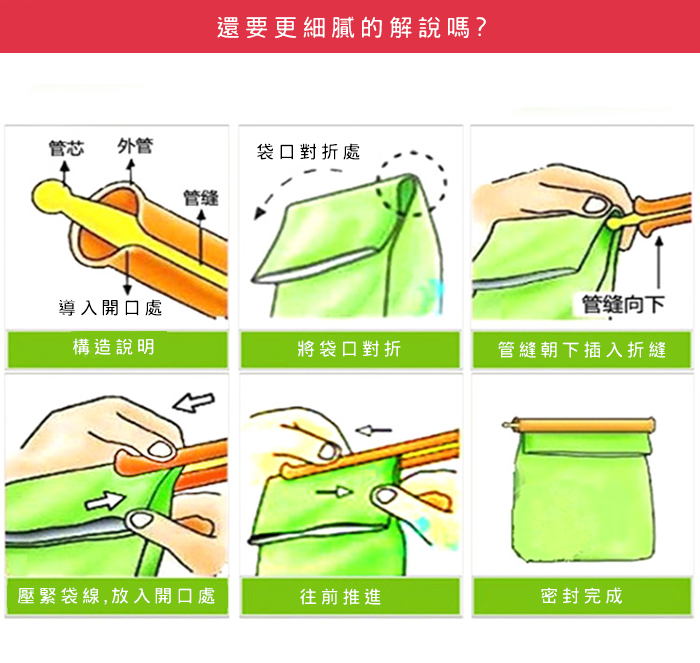 還要更細膩的解說嗎?

管芯 外管 管縫 導入開口處

構造說明

袋口對折處

將袋口對折

管縫向下

管縫朝下插入折縫

壓緊袋線,放入開口處

往前推進

密封完成