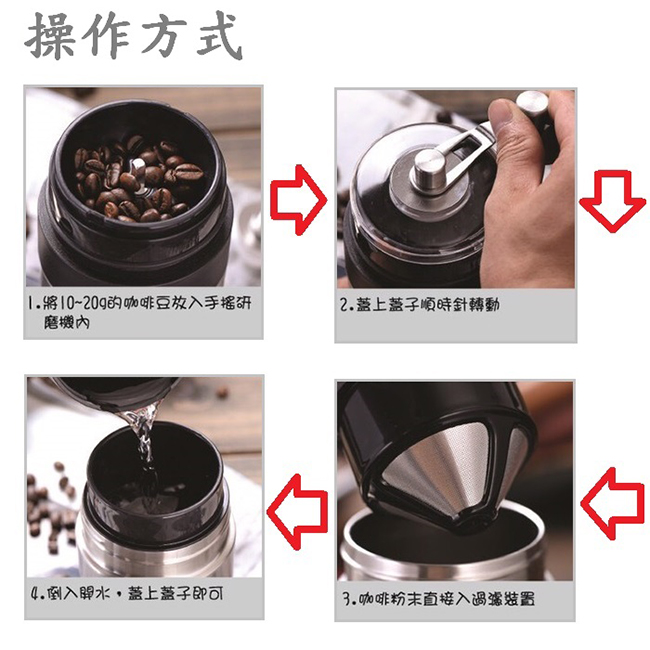 操作方式

1.將10~20g的咖啡豆放入手搖研磨機內

2.蓋上蓋子順時針轉動

3.咖啡粉末直接入過濾裝置

4.倒入開水，蓋上蓋子即可