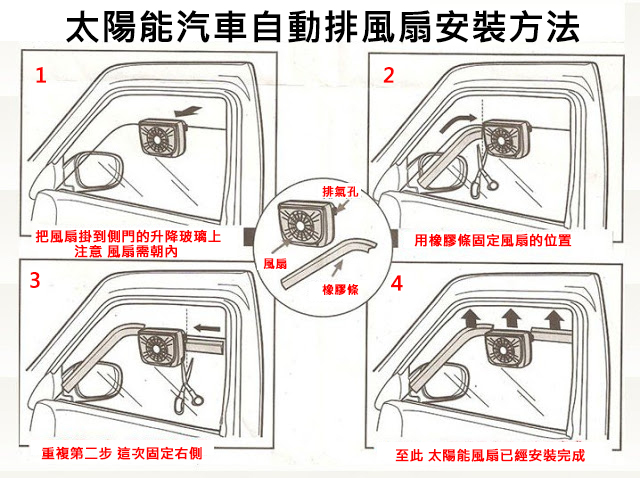 太陽能汽車自動排風扇安裝方法

1

把風扇掛到側門的升降玻璃上
注意 風扇需朝內

2

用橡膠條固定風扇的位置

排氣孔

風扇

橡膠條

3

重複第二步 這次固定右側

4

至此 太陽能風扇已經安裝完成