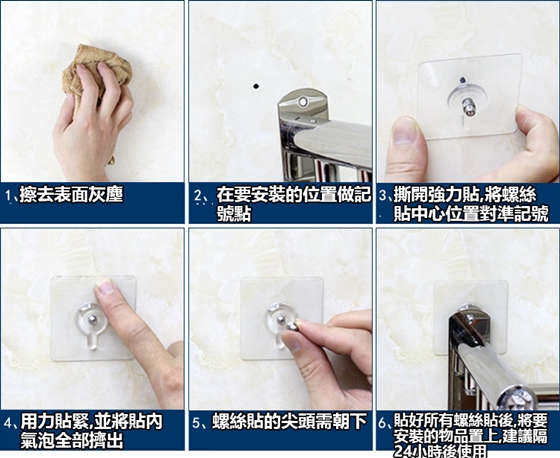 1、擦去表面灰塵

2、在要安裝的位置做記號點

3、撕開強力貼,將螺絲貼中心位置對準記號

4、用力貼緊,並將貼內氣泡全部擠出

5、螺絲貼的尖頭需朝下

6、貼好所有螺絲貼後,將要安裝的物品置上,建議隔24小時後使用