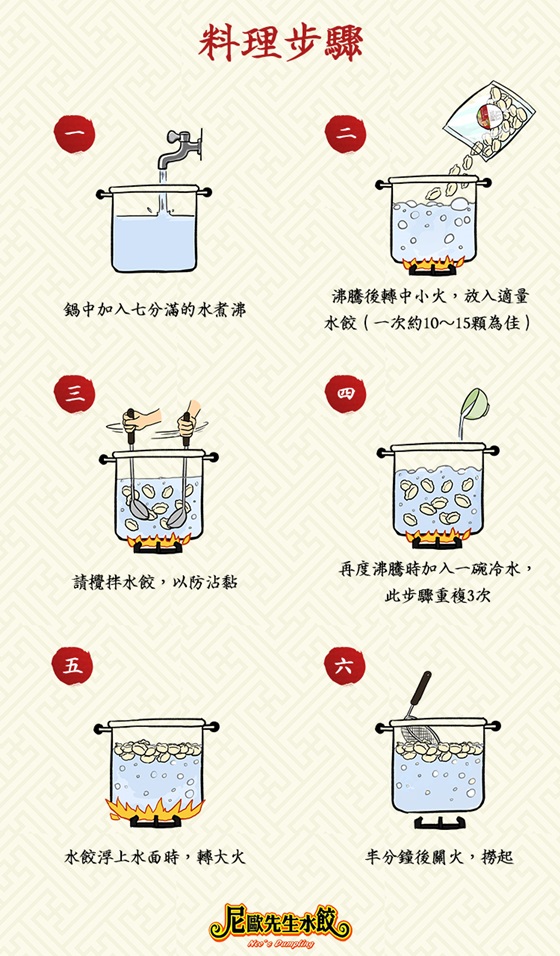 料理步驟

一

鍋中加入七分滿的水煮沸

二

沸騰後轉中小火，放入適量水餃（一次約10～15顆為佳）

三

請攪拌水餃，以防沾黏

四

再度沸騰時加入一碗冷水，此步驟重複3次

五

水餃浮上水面時，轉大火

六

半分鐘後關火，撈起

尼歐先生水餃
Neo's Dumpling