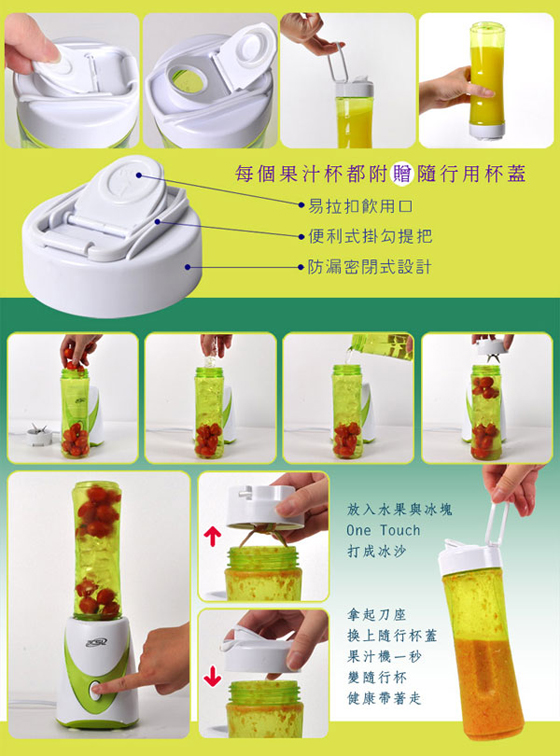 每個果汁杯都附贈隨行用杯蓋

易拉扣飲用口
便利式掛勾提把
防漏密閉式設計

放入水果與冰塊
One Touch
打成冰沙

拿起刀座
換上隨行杯蓋
果汁機一秒
變隨行杯
健康帶著走