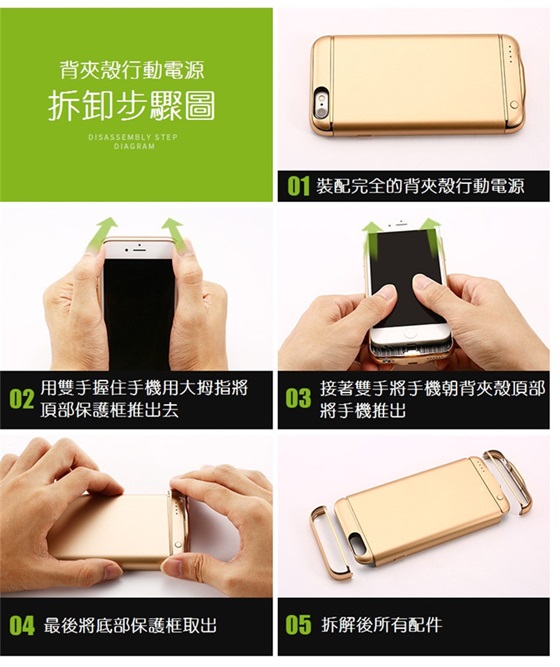 背夾殼行動電源
拆卸步驟圖
DISASSEMBLY STEP DIAGRAM

01 裝配完全的背夾殼行動電源

02 用雙手握住手機用大拇指將頂部保護框推出去

03 接著雙手將手機朝背夾殼頂部將手機推出

04 最後將底部保護框取出

05 拆解後所有配件