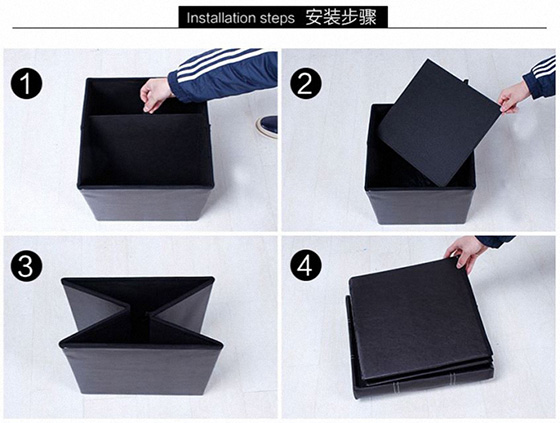 Installation steps 安装步骤

1

2

3

4