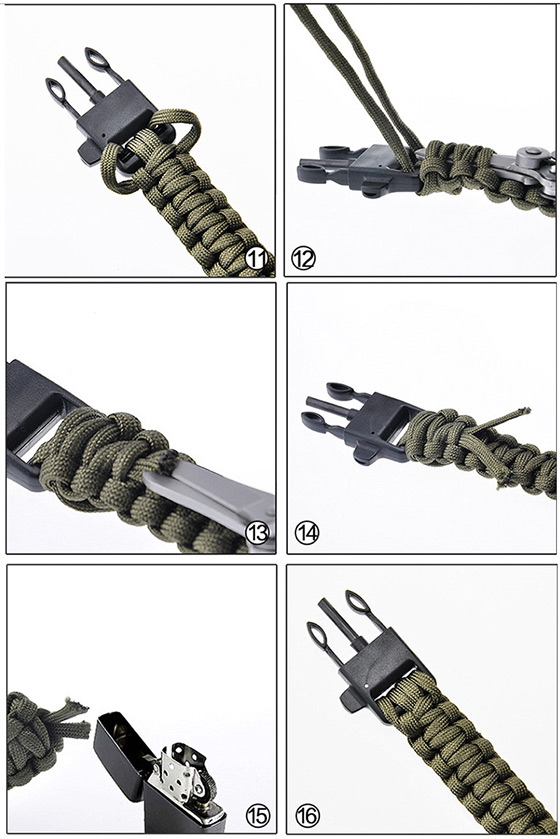 ⑪
⑫
⑬
⑭
⑮
⑯