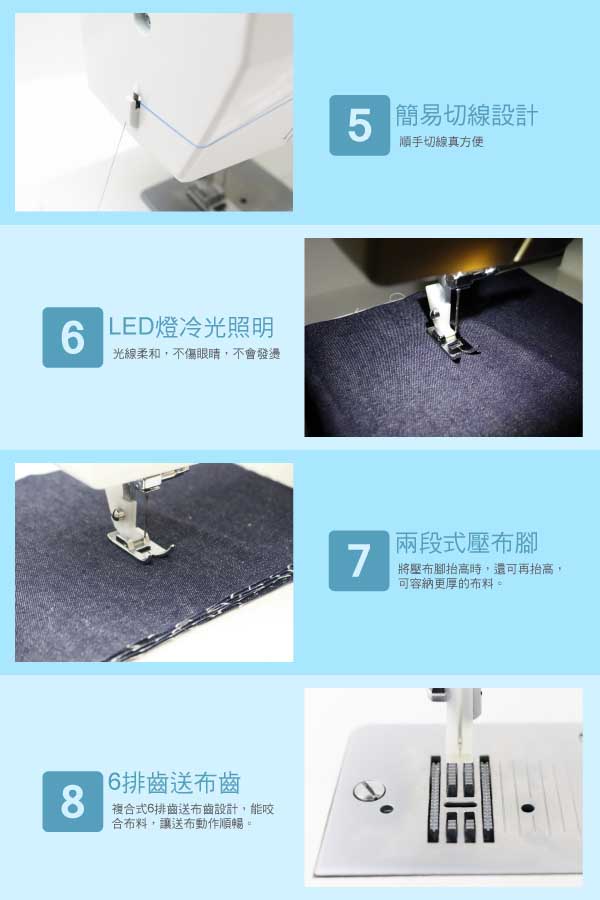 5 簡易切線設計
順手切線真方便

6 LED燈冷光照明
光線柔和，不傷眼睛，不會發燙

7 兩段式壓布腳
將壓布腳抬高時，還可再抬高，可容納更厚的布料。

8 6排齒送布齒
複合式6排齒送布齒設計，能咬合布料，讓送布動作順暢。