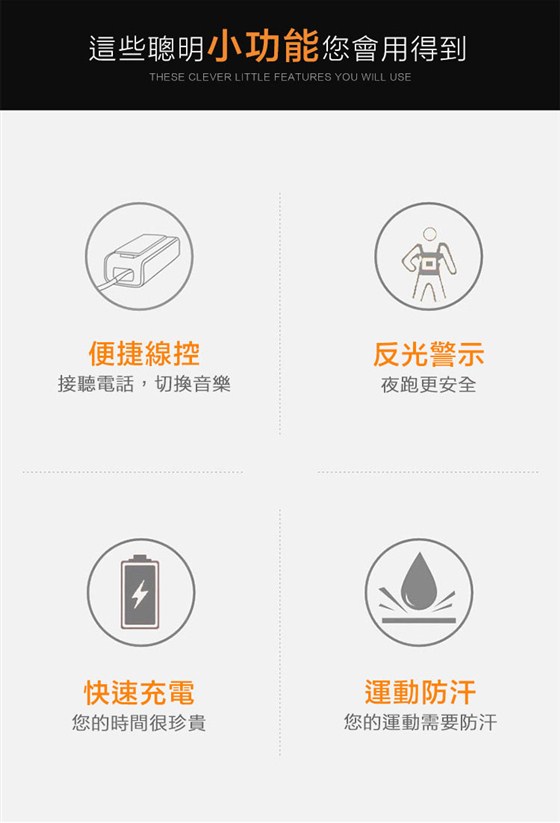 這些聰明小功能您會用得到

THESE CLEVER LITTLE FEATURES YOU WILL USE

便捷線控
接聽電話，切換音樂

反光警示
夜跑更安全

快速充電
您的時間很珍貴

運動防汗
您的運動需要防汗