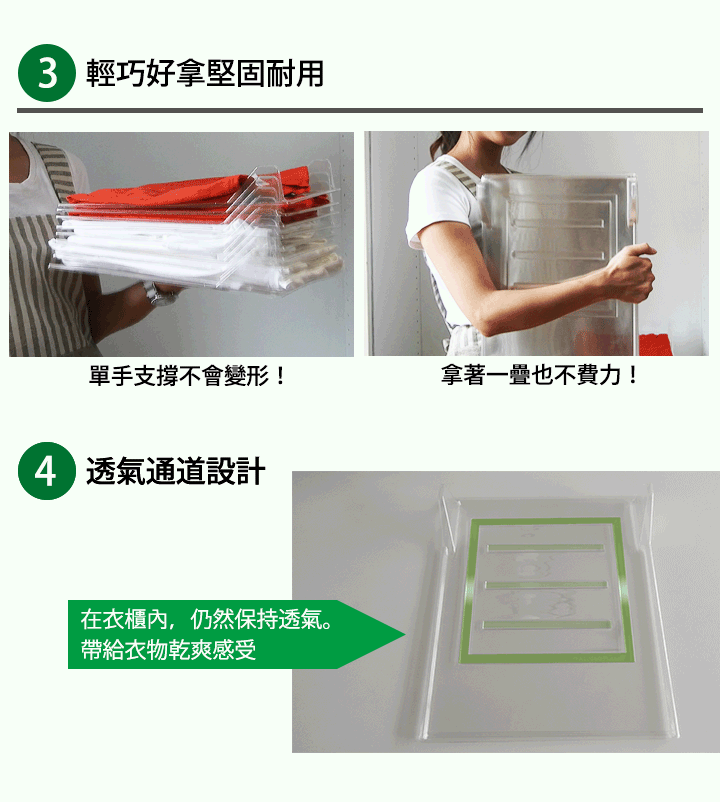 3 輕巧好拿堅固耐用

單手支撐不會變形！

拿著一疊也不費力！

4 透氣通道設計

在衣櫃內，仍然保持透氣。
帶給衣物乾爽感受