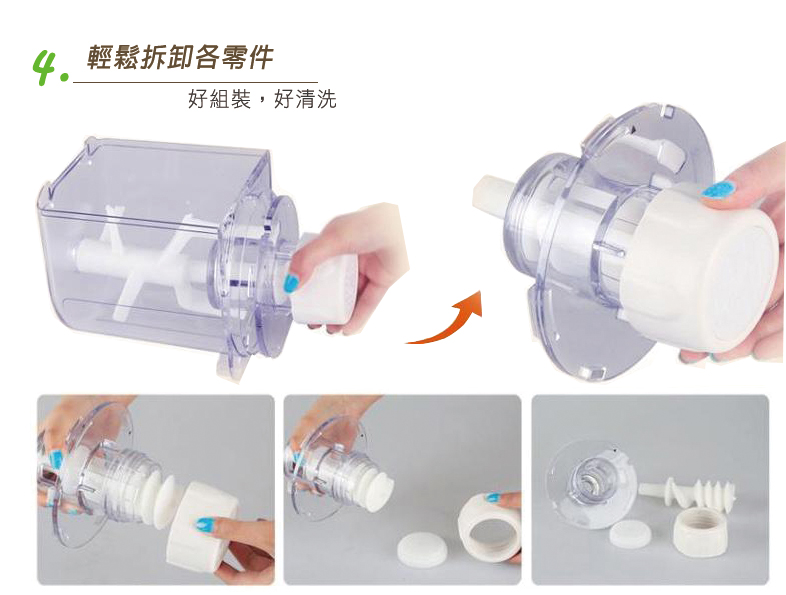 4. 輕鬆拆卸各零件

好組裝，好清洗