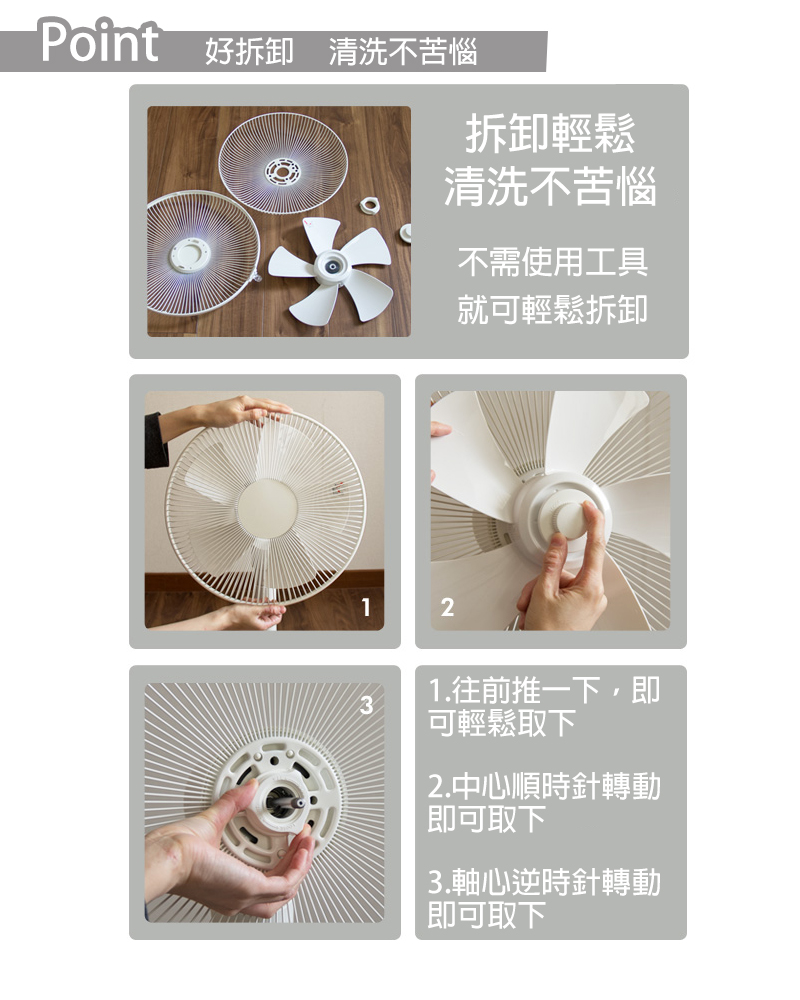 Point 好拆卸 清洗不苦惱

拆卸輕鬆
清洗不苦惱

不需使用工具
就可輕鬆拆卸

1

2

3

1.往前推一下，即可輕鬆取下

2.中心順時針轉動即可取下

3.軸心逆時針轉動即可取下